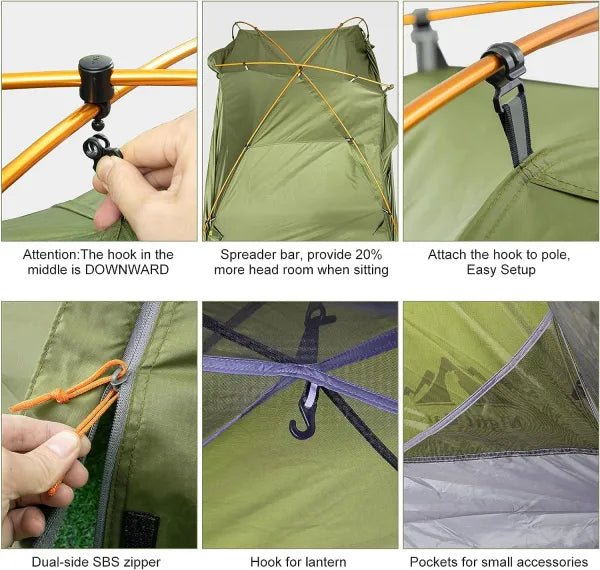 Attention:The hook in the middle is DOWNWARD

Spreader bar, provide 20% more head room when sitting

Attach the hook to pole, Easy Setup

Dual-side SBS zipper

Hook for lantern

Pockets for small accessories